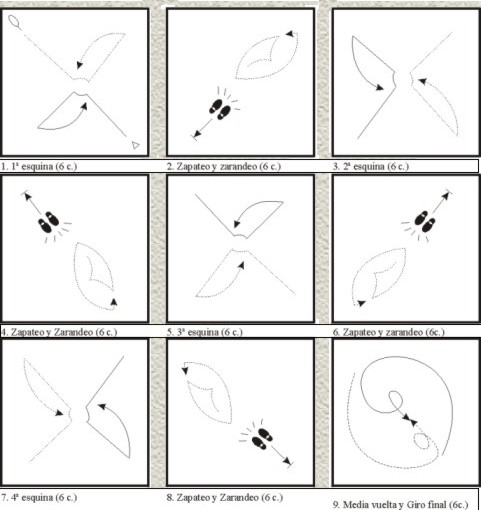 1. 1ª esquina (6 c.)

2. Zapateo y zarandeo (6 c.)

3. 2ª esquina (6 c.)

4. Zapateo y Zarandeo (6 c.)

5. 3ª esquina (6 c.)

6. Zapateo y zarandeo (6c.)

7. 4ª esquina (6 c.)

8. Zapateo y Zarandeo (6 c.)

9. Media vuelta y Giro final (6c.)